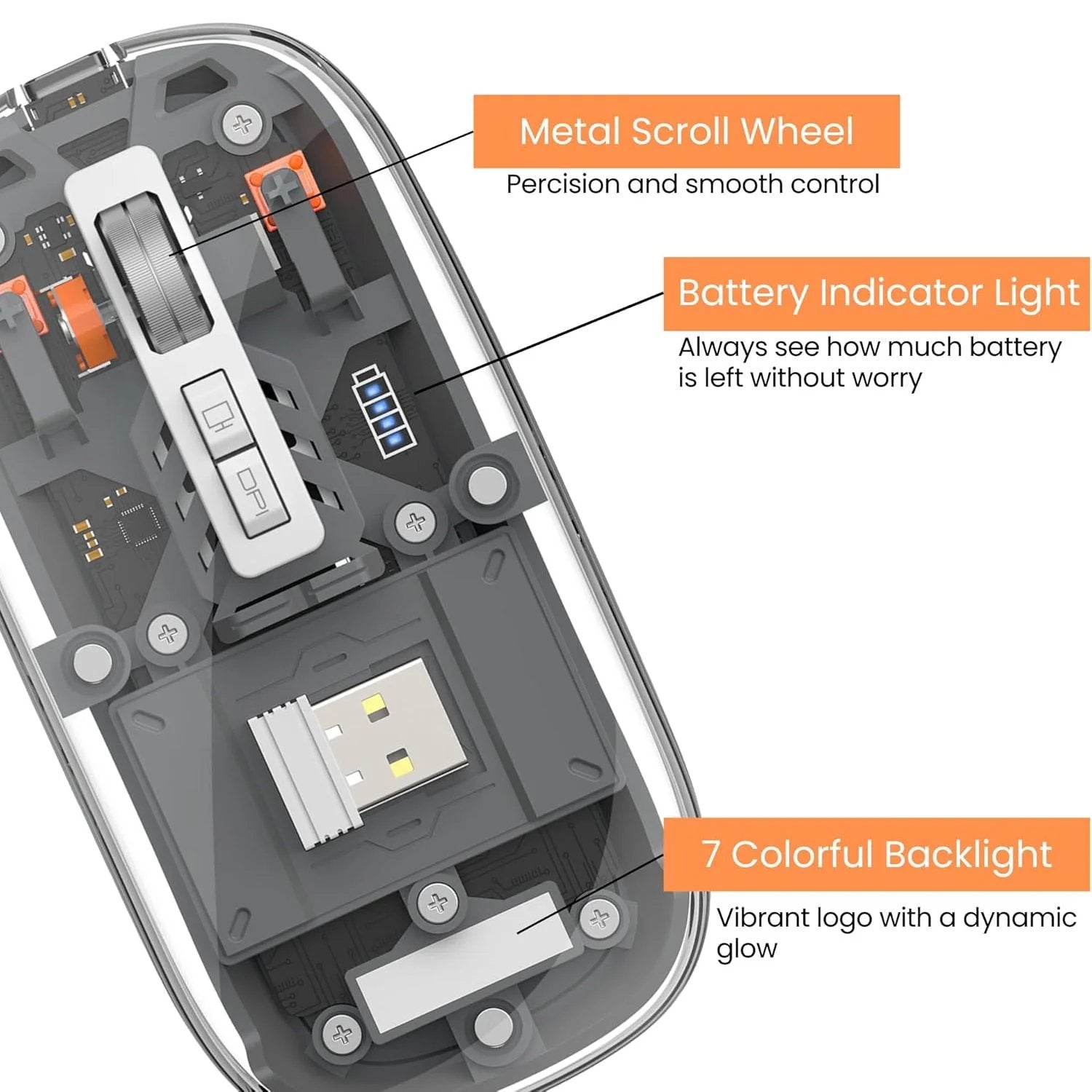 Metal Scroll Wheel
Percision and smooth control

Battery Indicator Light
Always see how much battery is left without worry

DPI

7 Colorful Backlight
Vibrant logo with a dynamic glow